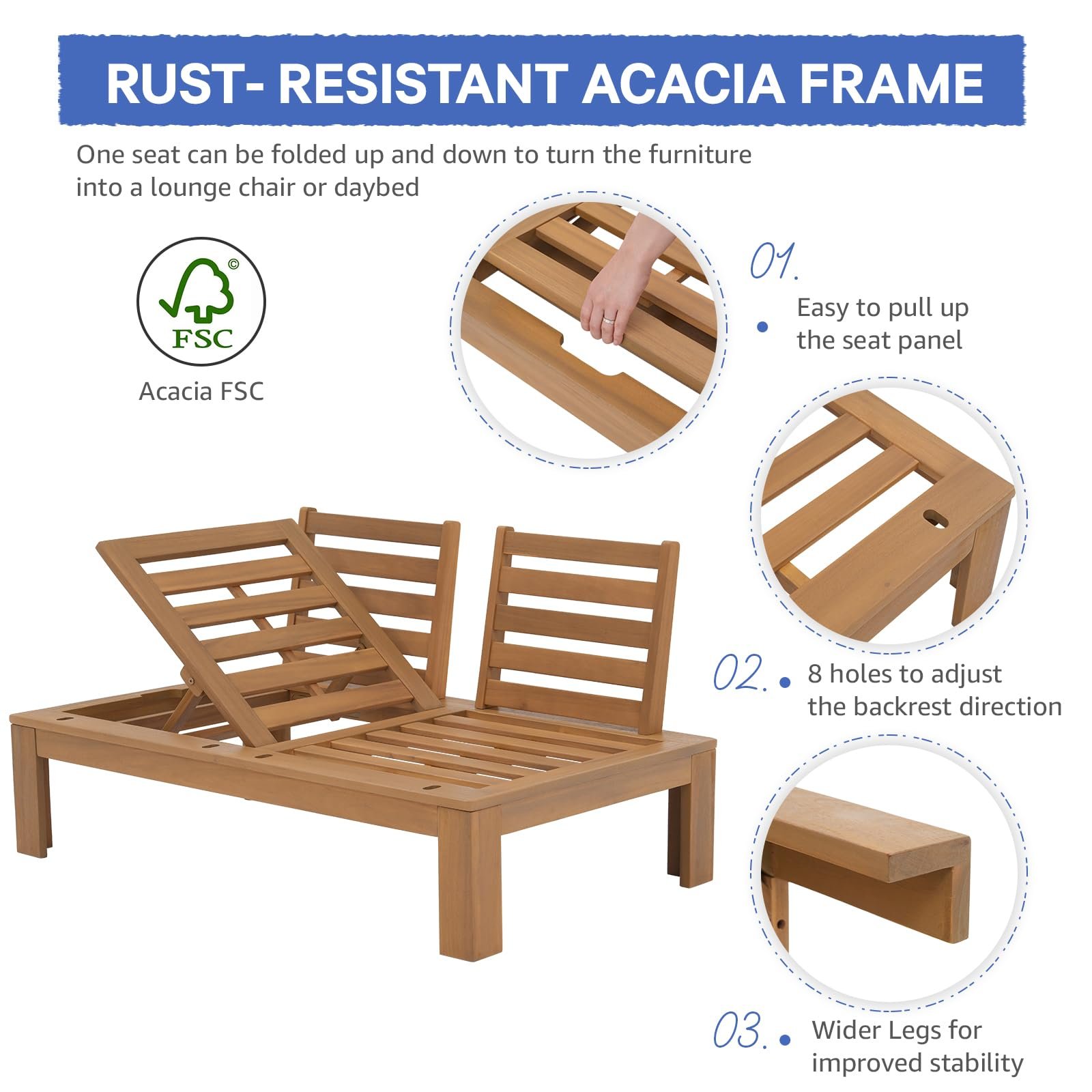 RUST- RESISTANT ACACIA FRAME

One seat can be folded up and down to turn the furniture into a lounge chair or daybed

©
FSC

Acacia FSC

01.
Easy to pull up the seat panel

02.
8 holes to adjust the backrest direction

03.
Wider Legs for improved stability